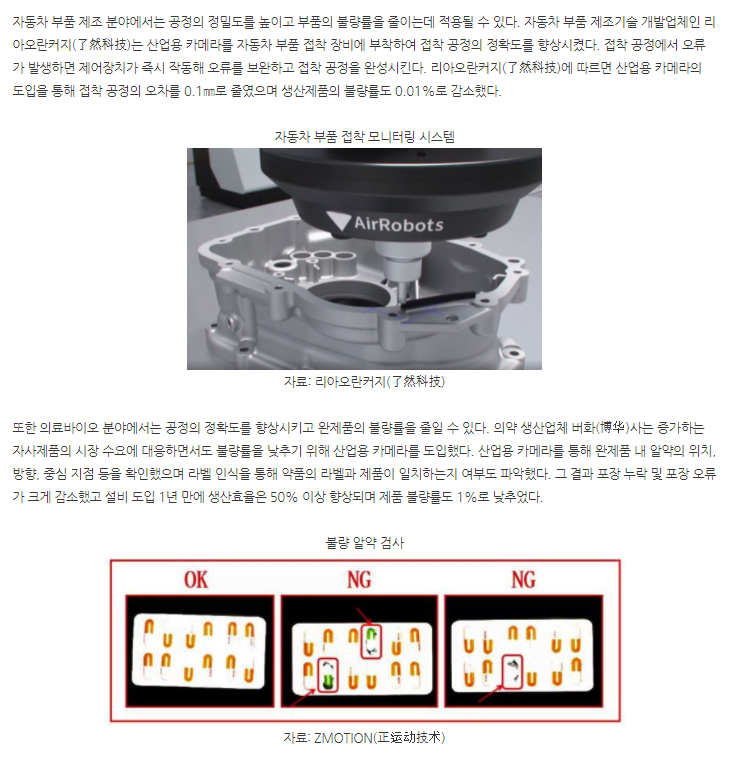 자동차 부품 제조 분야에서는 공정의 정밀도를 높이고 부품의 불량률을 줄이는데 적용될 수 있다. 자동차 부품 제조기술 개발업체인 리아오란커지(了然科技)는 산업용 카메라를 자동차 부품 접착 장비에 부착하여 접착 공정의 정확도를 향상시켰다. 접착 공정에서 오류가 발생하면 제어장치가 즉시 작동해 오류를 보완하고 접착 공정을 완성시킨다. 리아오란커지(了然科技)에 따르면 산업용 카메라의 도입을 통해 접착 공정의 오차를 0.1㎜로 줄였으며 생산제품의 불량률도 0.01%로 감소했다.

자동차 부품 접착 모니터링 시스템

AirRobots

자료: 리아오란커지(了然科技)

또한 의료바이오 분야에서는 공정의 정확도를 향상시키고 완제품의 불량률을 줄일 수 있다. 의약 생산업체 버화(博华)사는 증가하는 자사제품의 시장 수요에 대응하면서도 불량률을 낮추기 위해 산업용 카메라를 도입했다. 산업용 카메라를 통해 완제품 내 알약의 위치, 방향, 중심 지점 등을 확인했으며 라벨 인식을 통해 약품의 라벨과 제품이 일치하는지 여부도 파악했다. 그 결과 포장 누락 및 포장 오류가 크게 감소했고 설비 도입 1년 만에 생산효율은 50% 이상 향상되며 제품 불량률도 1%로 낮추었다.

불량 알약 검사

OK

NG

NG

자료: ZMOTION(正运动技术)